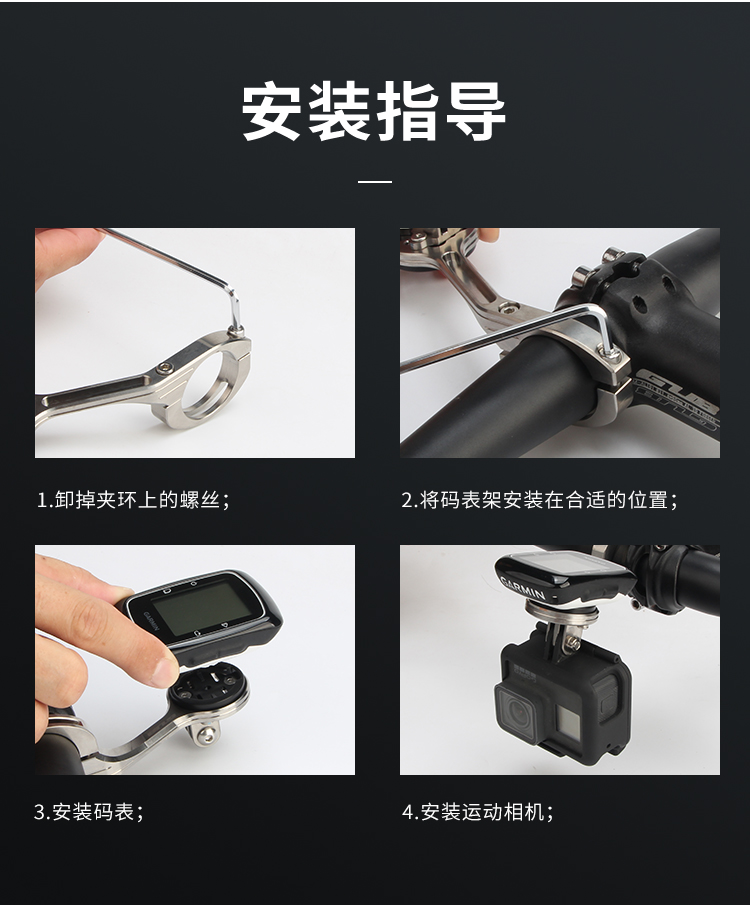 安装指导

GUB

1.卸掉夹环上的螺丝；

2.将码表架安装在合适的位置；

GARMIN

GARMIN

3.安装码表；

4.安装运动相机；